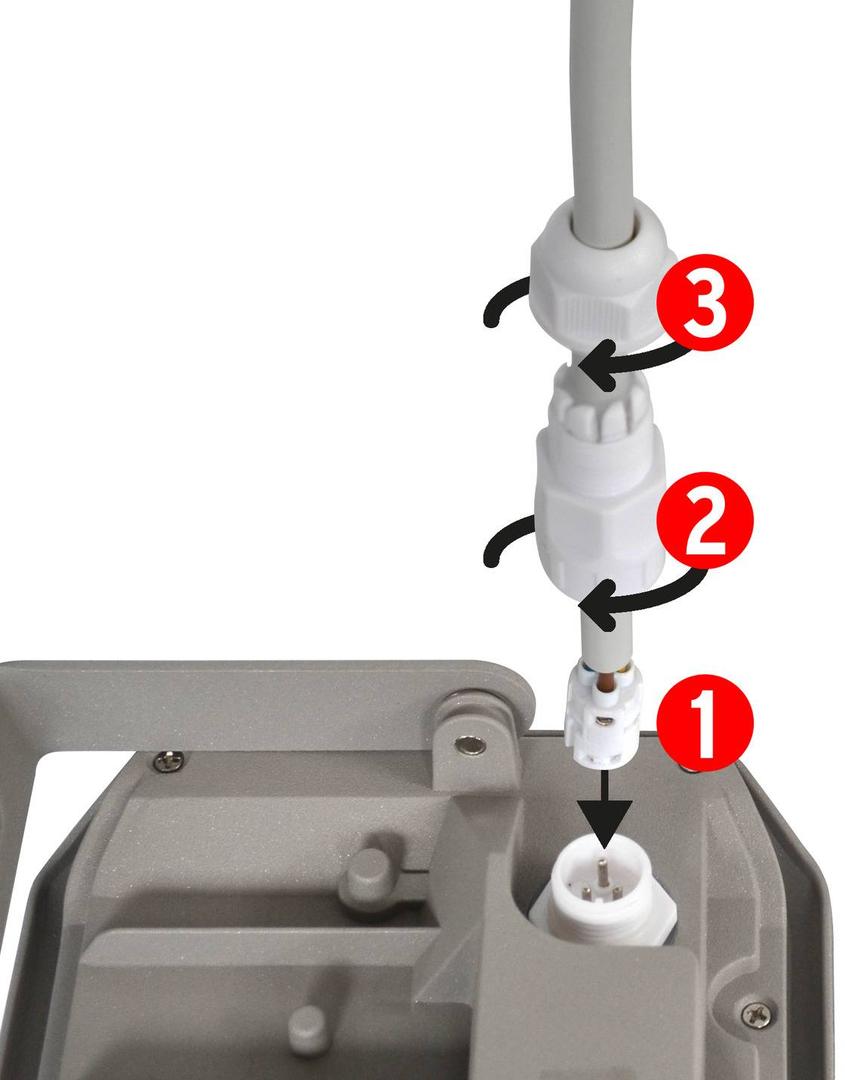 3
2
1