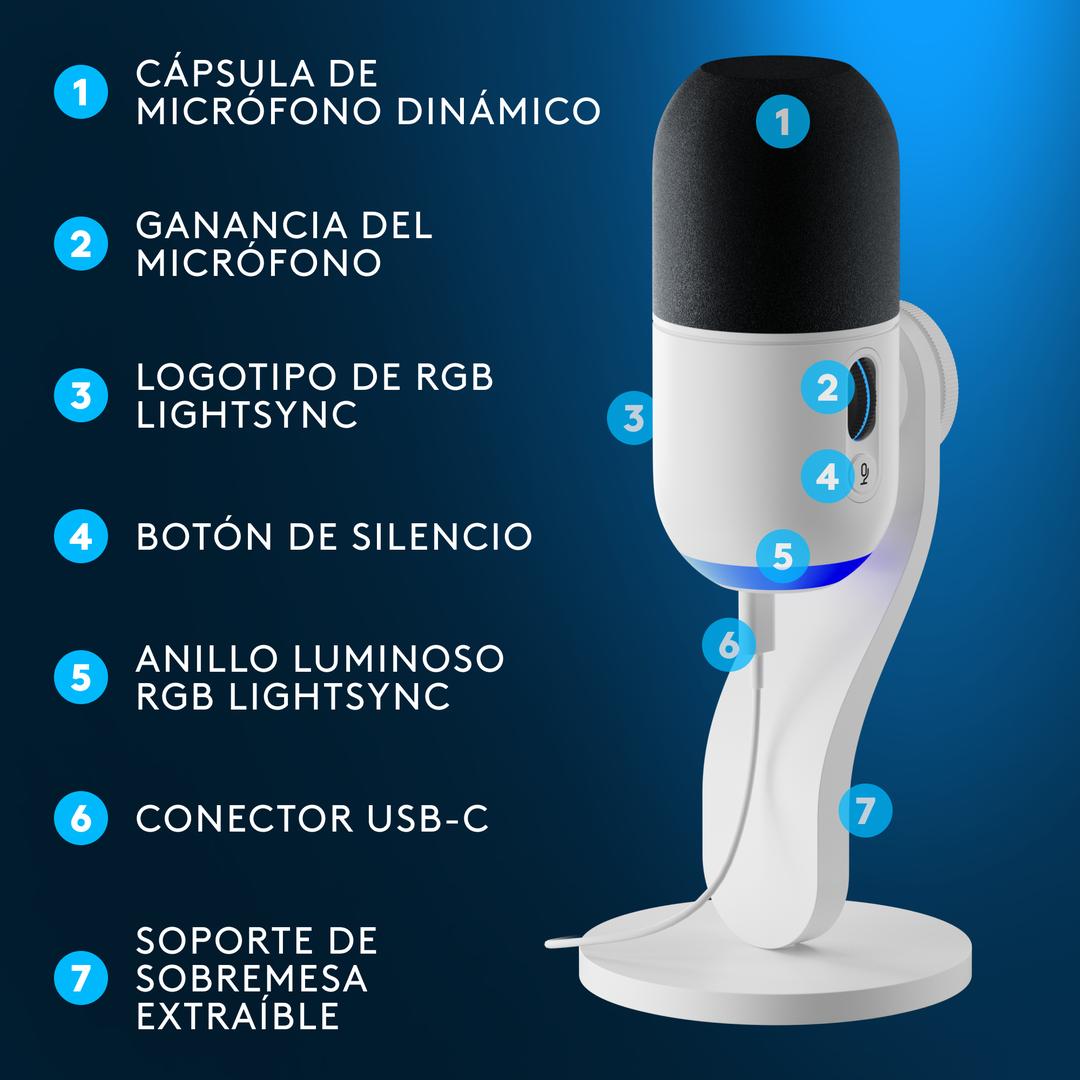 1 CÁPSULA DE MICRÓFONO DINÁMICO

2 GANANCIA DEL MICRÓFONO

3 LOGOTIPO DE RGB LIGHTSYNC

4 BOTÓN DE SILENCIO

5 ANILLO LUMINOSO RGB LIGHTSYNC

6 CONECTOR USB-C

7 SOPORTE DE SOBREMESA EXTRAÍBLE

1

2

3

4

5

6

7