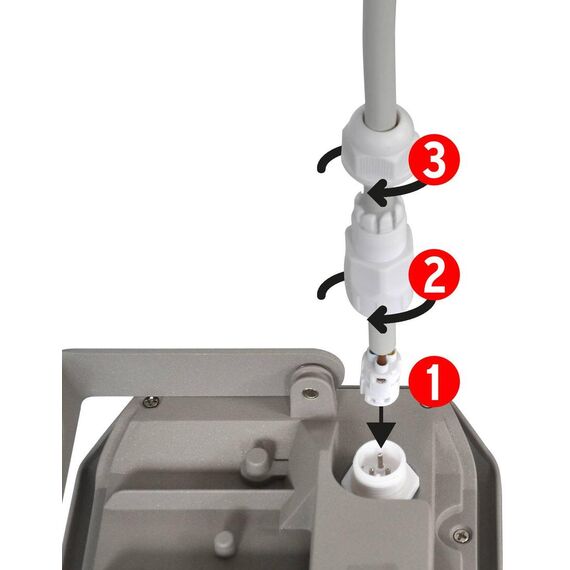 3
2
1